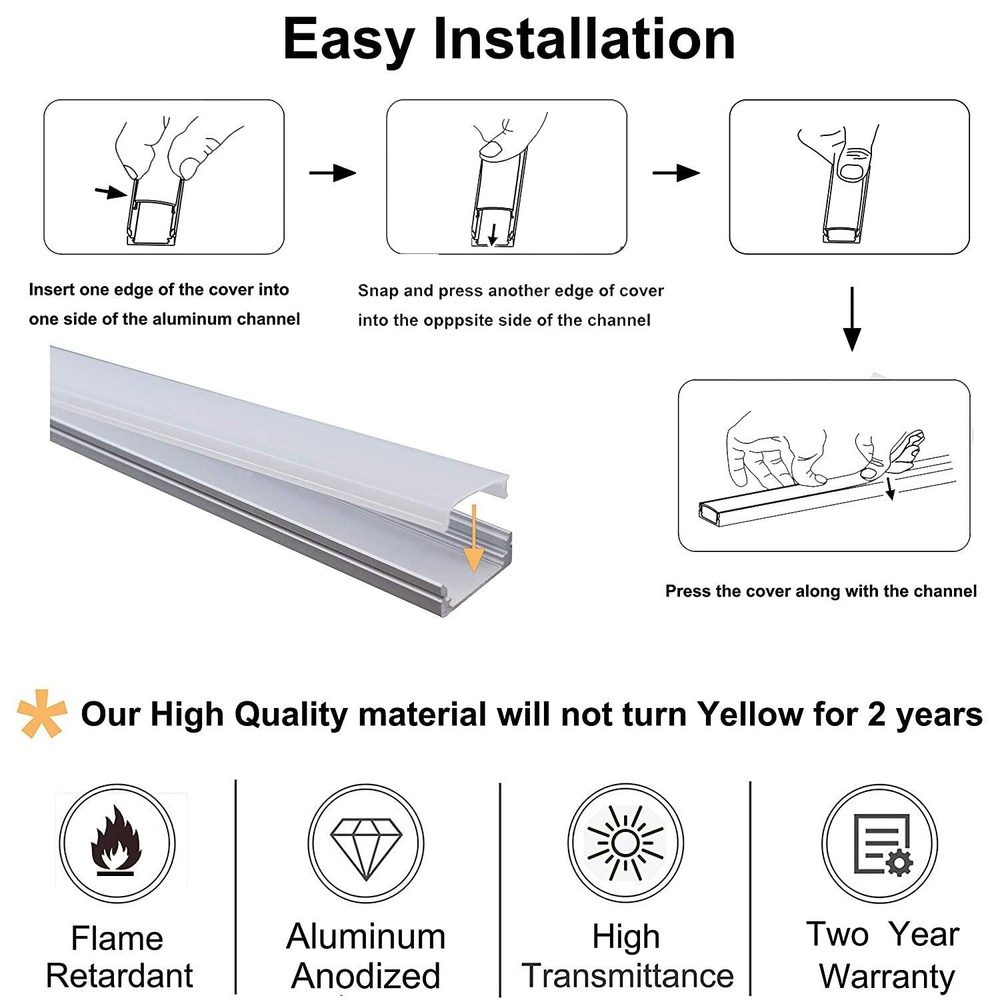 Easy Installation

Insert one edge of the cover into one side of the aluminum channel

Snap and press another edge of cover into the opppsite side of the channel

Press the cover along with the channel

Our High Quality material will not turn Yellow for 2 years

Flame Retardant

Aluminum Anodized

High Transmittance

Two Year Warranty