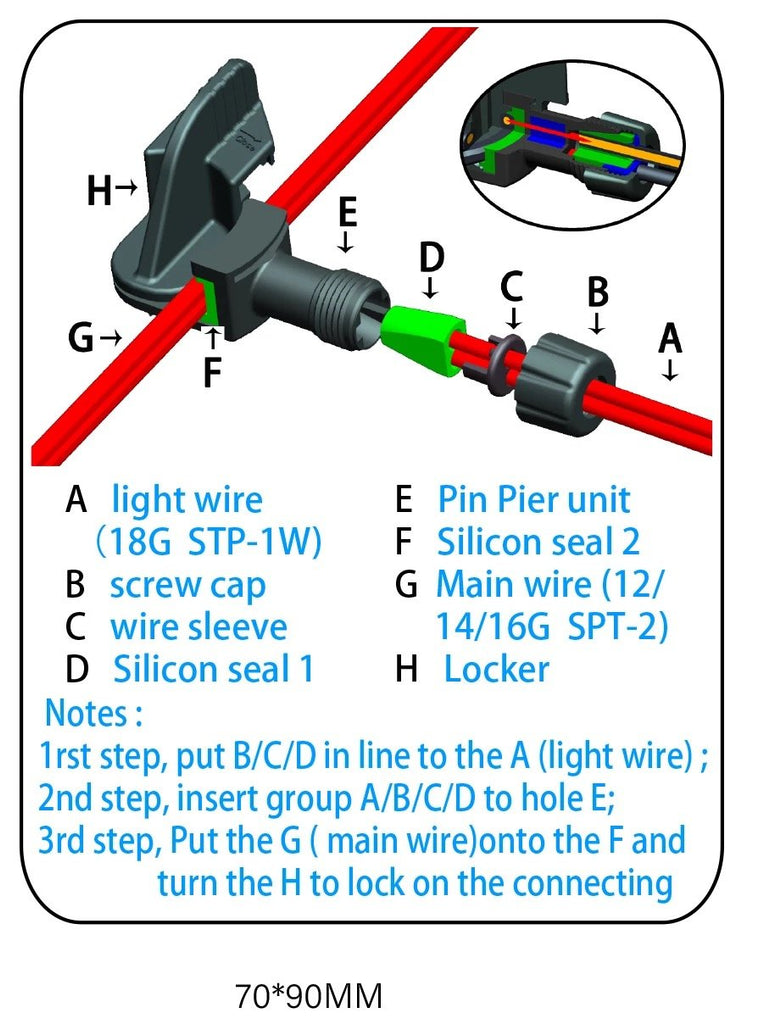 H→

E
↓

D
↓

C
↓

B
↓

A
↓

G→

↑
F

A light wire
(18G STP-1W)
B screw cap
C wire sleeve
D Silicon seal 1

E Pin Pier unit
F Silicon seal 2
G Main wire (12/14/16G SPT-2)
H Locker

Notes :
1rst step, put B/C/D in line to the A (light wire) ;
2nd step, insert group A/B/C/D to hole E;
3rd step, Put the G ( main wire)onto the F and turn the H to lock on the connecting

70*90MM