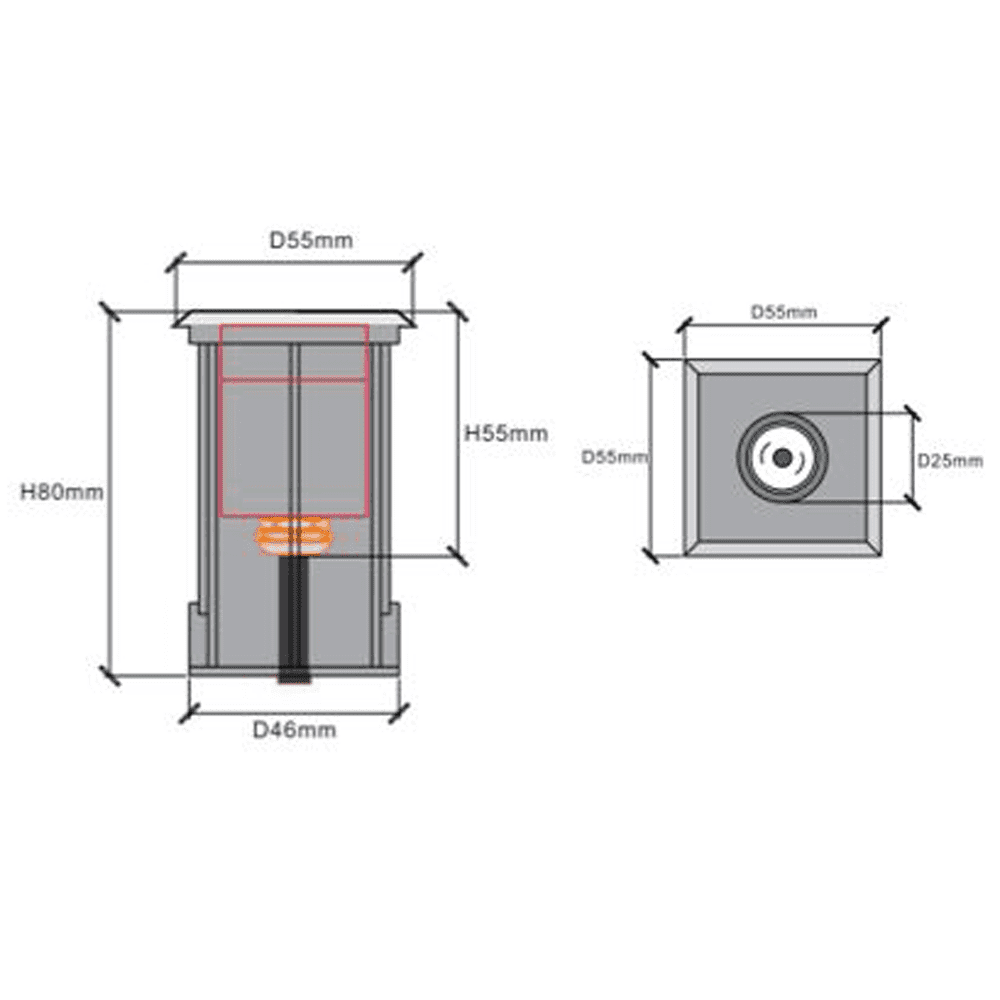 D55mm
H80mm
H55mm
D46mm
D55mm
D55mm
D25mm