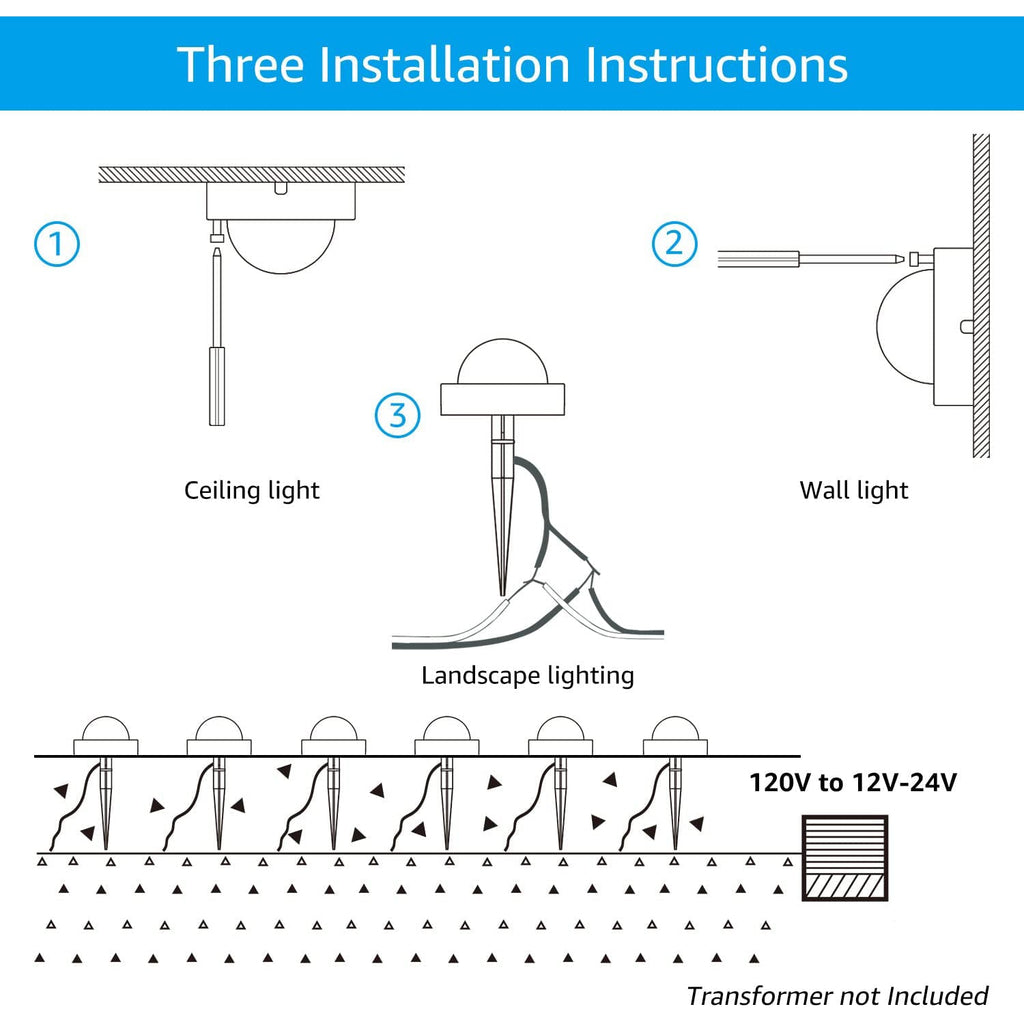 Three Installation Instructions

1

Ceiling light

2

Wall light

3

Landscape lighting

120V to 12V-24V

Transformer not Included