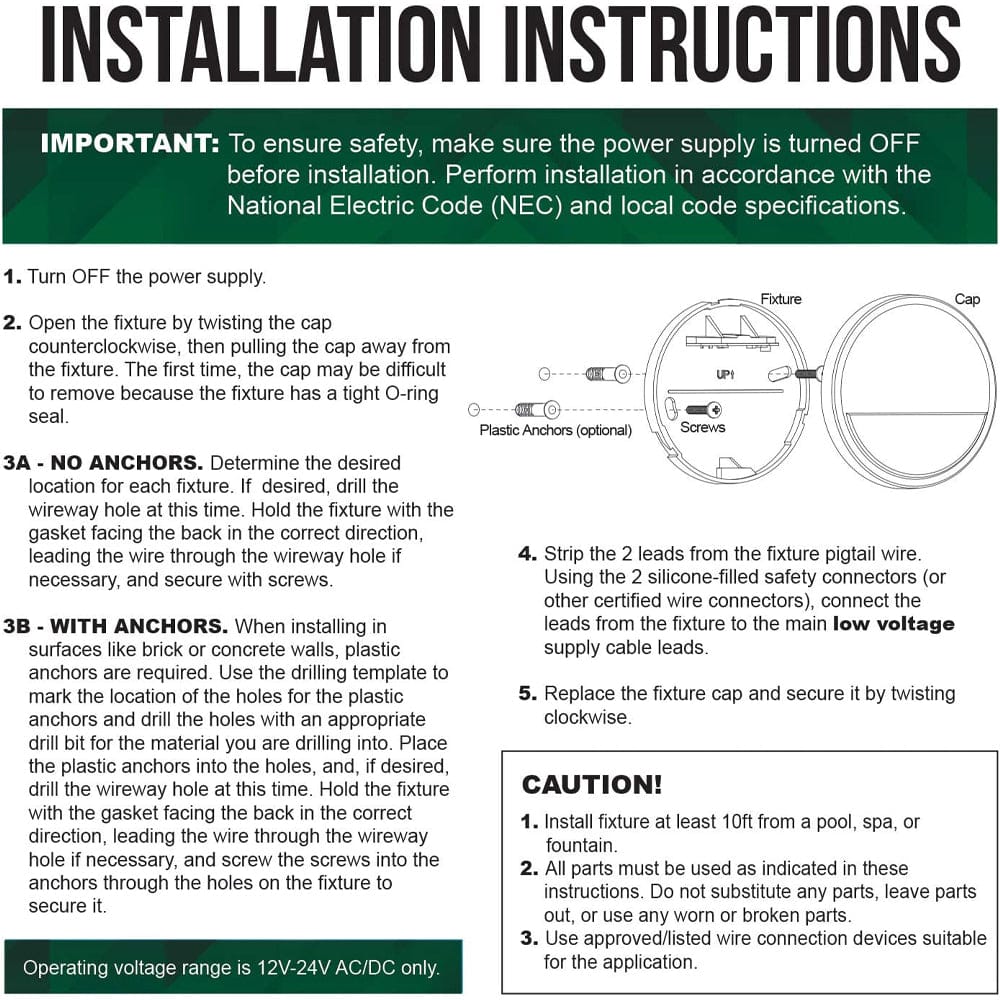 INSTALLATION INSTRUCTIONS

IMPORTANT: To ensure safety, make sure the power supply is turned OFF before installation. Perform installation in accordance with the National Electric Code (NEC) and local code specifications.

1. Turn OFF the power supply.

2. Open the fixture by twisting the cap counterclockwise, then pulling the cap away from the fixture. The first time, the cap may be difficult to remove because the fixture has a tight O-ring seal.

3A - NO ANCHORS. Determine the desired location for each fixture. If desired, drill the wireway hole at this time. Hold the fixture with the gasket facing the back in the correct direction, leading the wire through the wireway hole if necessary, and secure with screws.

3B - WITH ANCHORS. When installing in surfaces like brick or concrete walls, plastic anchors are required. Use the drilling template to mark the location of the holes for the plastic anchors and drill the holes with an appropriate drill bit for the material you are drilling into. Place the plastic anchors into the holes, and, if desired, drill the wireway hole at this time. Hold the fixture with the gasket facing the back in the correct direction, leading the wire through the wireway hole if necessary, and screw the screws into the anchors through the holes on the fixture to secure it.

Operating voltage range is 12V-24V AC/DC only.

Fixture
Cap
UP↑
Plastic Anchors (optional)
Screws

4. Strip the 2 leads from the fixture pigtail wire. Using the 2 silicone-filled safety connectors (or other certified wire connectors), connect the leads from the fixture to the main low voltage supply cable leads.

5. Replace the fixture cap and secure it by twisting clockwise.

CAUTION!
1. Install fixture at least 10ft from a pool, spa, or fountain.
2. All parts must be used as indicated in these instructions. Do not substitute any parts, leave parts out, or use any worn or broken parts.
3. Use approved/listed wire connection devices suitable for the application.