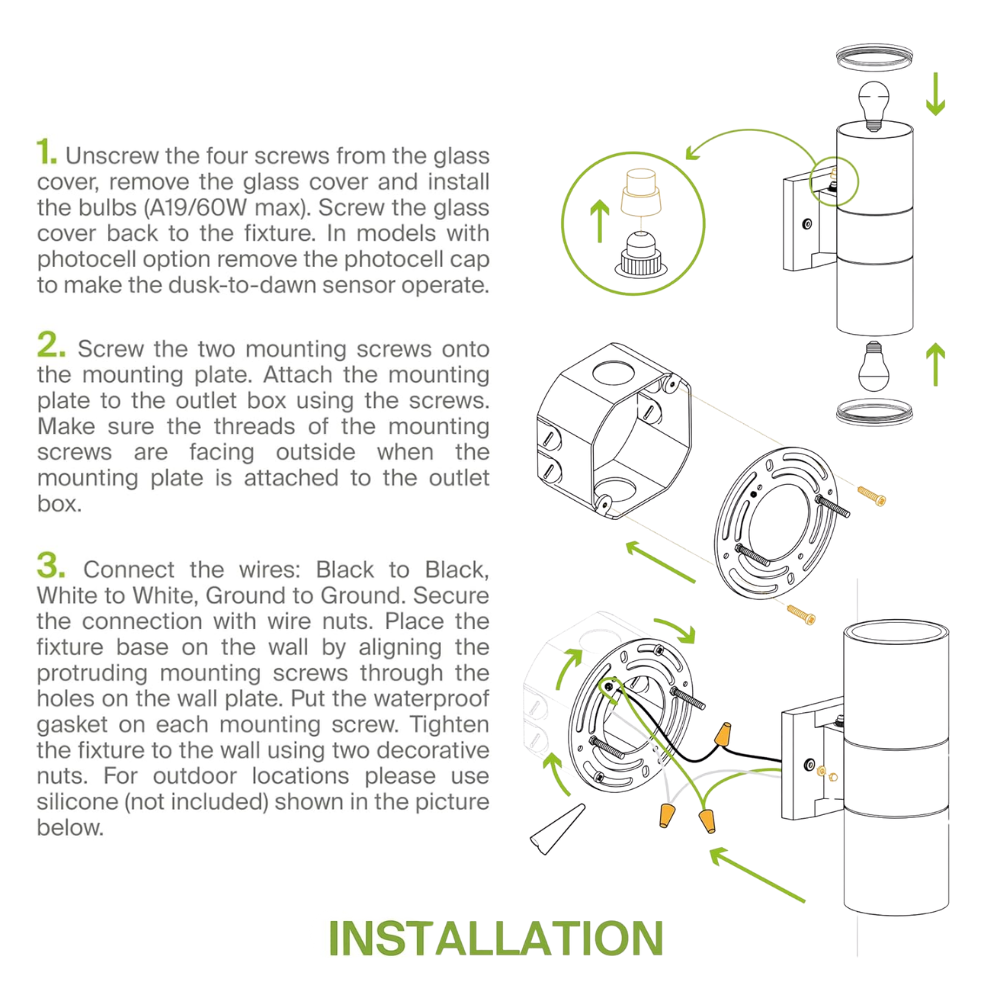 1. Unscrew the four screws from the glass cover, remove the glass cover and install the bulbs (A19/60W max). Screw the glass cover back to the fixture. In models with photocell option remove the photocell cap to make the dusk-to-dawn sensor operate.

2. Screw the two mounting screws onto the mounting plate. Attach the mounting plate to the outlet box using the screws. Make sure the threads of the mounting screws are facing outside when the mounting plate is attached to the outlet box.

3. Connect the wires: Black to Black, White to White, Ground to Ground. Secure the connection with wire nuts. Place the fixture base on the wall by aligning the protruding mounting screws through the holes on the wall plate. Put the waterproof gasket on each mounting screw. Tighten the fixture to the wall using two decorative nuts. For outdoor locations please use silicone (not included) shown in the picture below.

INSTALLATION