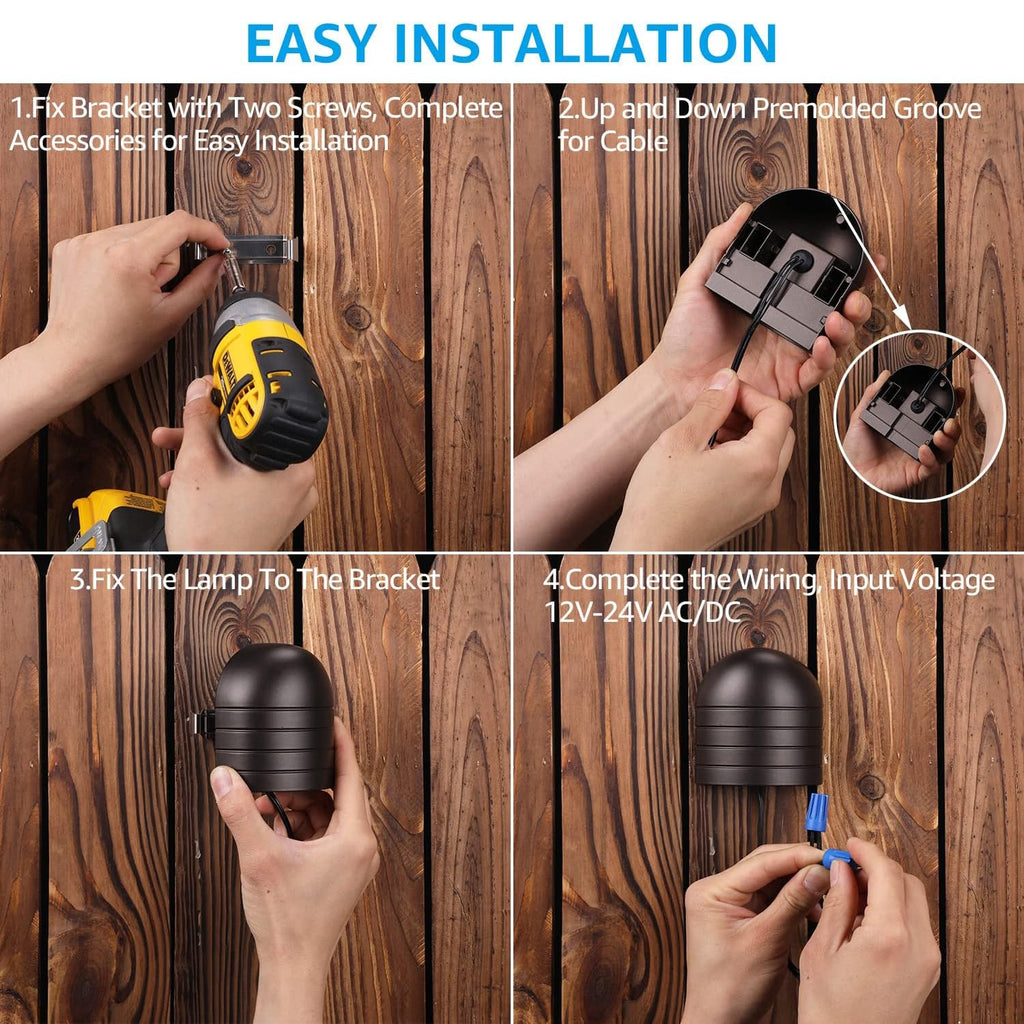 EASY INSTALLATION

1.Fix Bracket with Two Screws, Complete Accessories for Easy Installation

2.Up and Down Premolded Groove for Cable

3.Fix The Lamp To The Bracket

4.Complete the Wiring, Input Voltage 12V-24V AC/DC