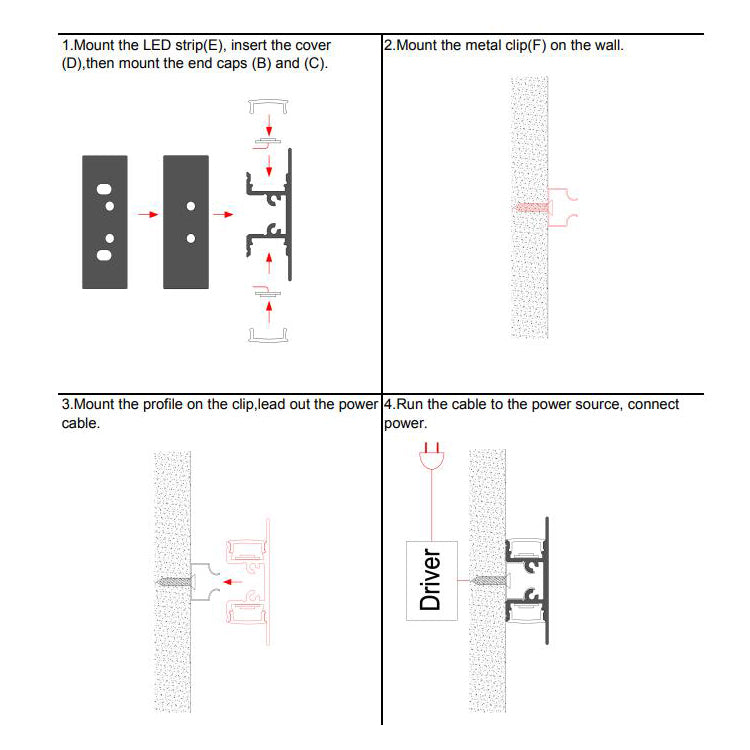 1.Mount the LED strip(E), insert the cover (D),then mount the end caps (B) and (C).

2.Mount the metal clip(F) on the wall.

3.Mount the profile on the clip,lead out the power cable.

4.Run the cable to the power source, connect power.

Driver