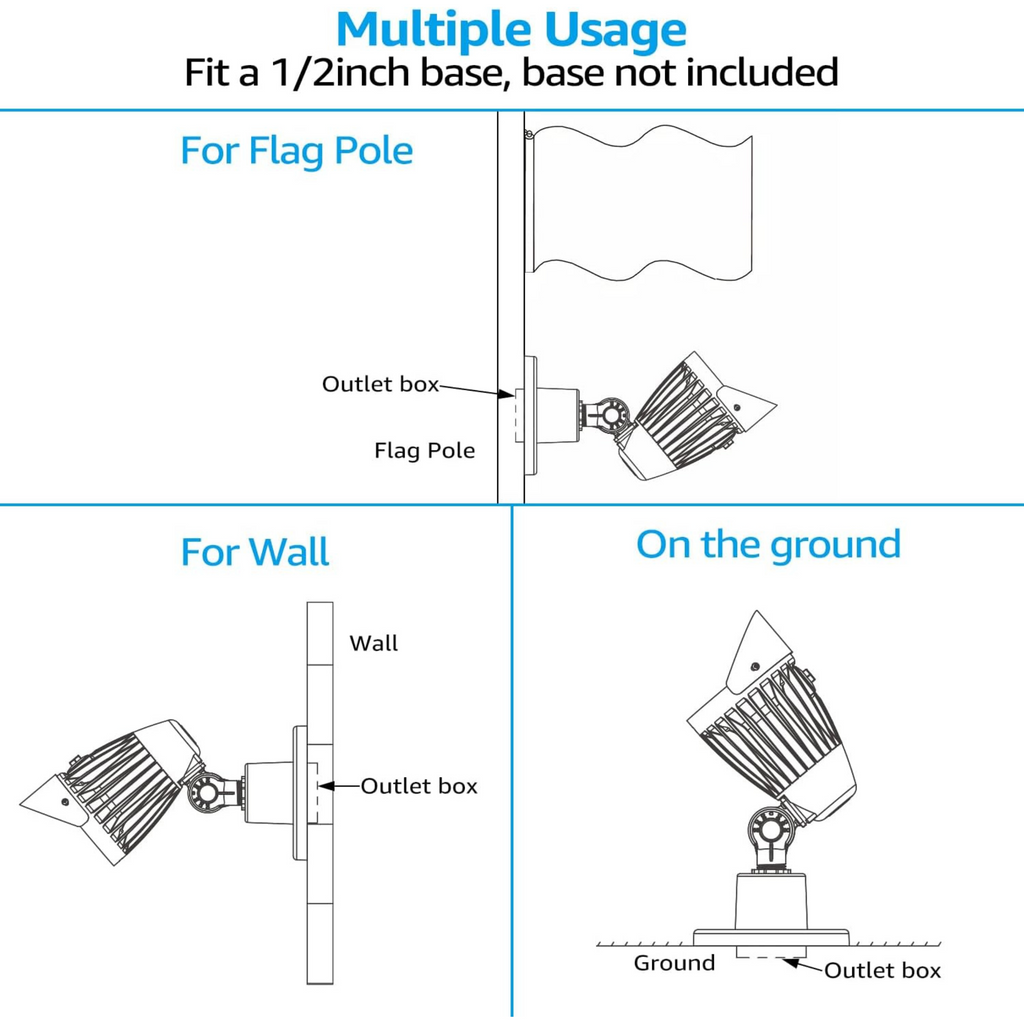 Multiple Usage
Fit a 1/2inch base, base not included

For Flag Pole

Outlet box

Flag Pole

For Wall

Wall

Outlet box

On the ground

Ground

Outlet box