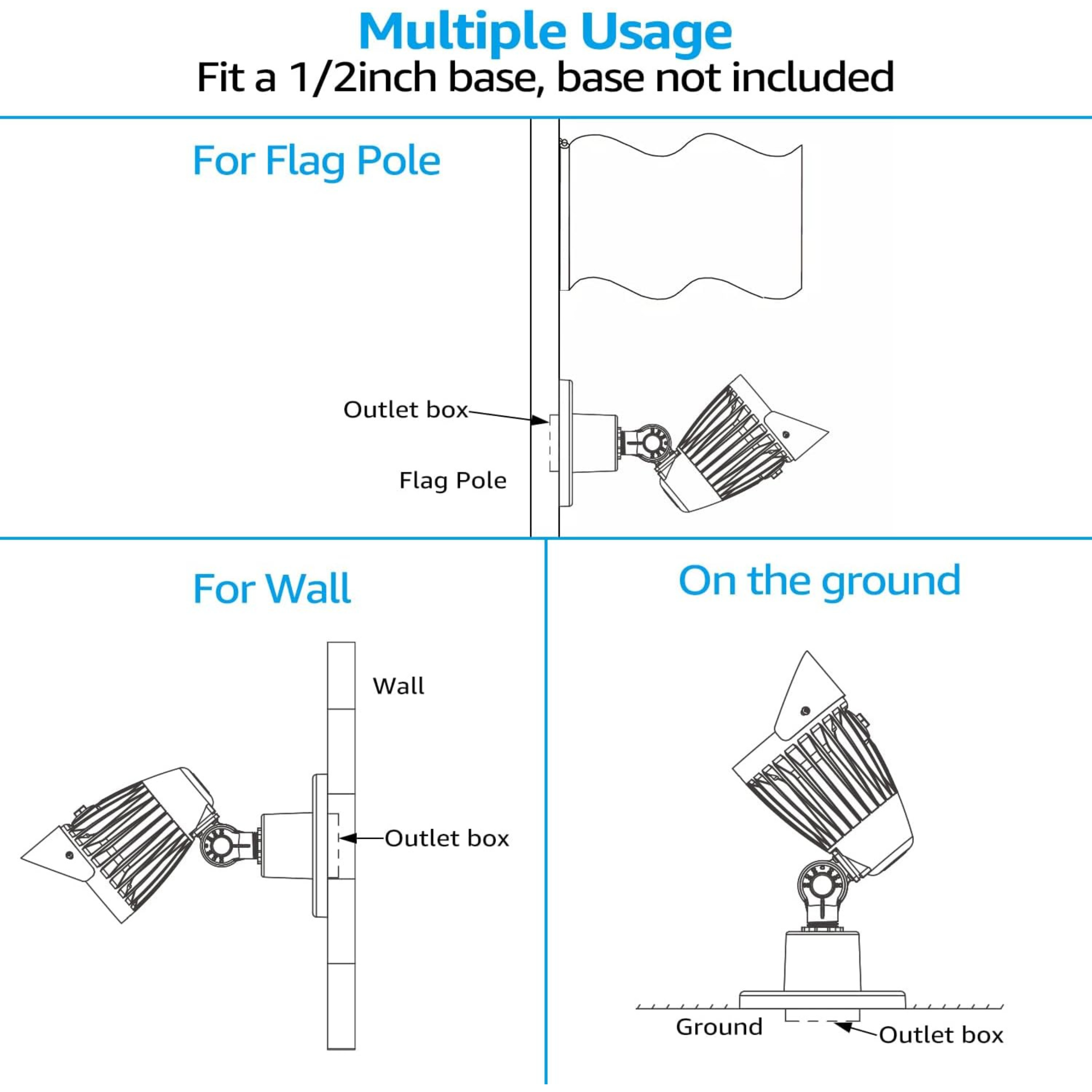 Multiple Usage
Fit a 1/2inch base, base not included

For Flag Pole

Outlet box

Flag Pole

For Wall

Wall

Outlet box

On the ground

Ground

Outlet box