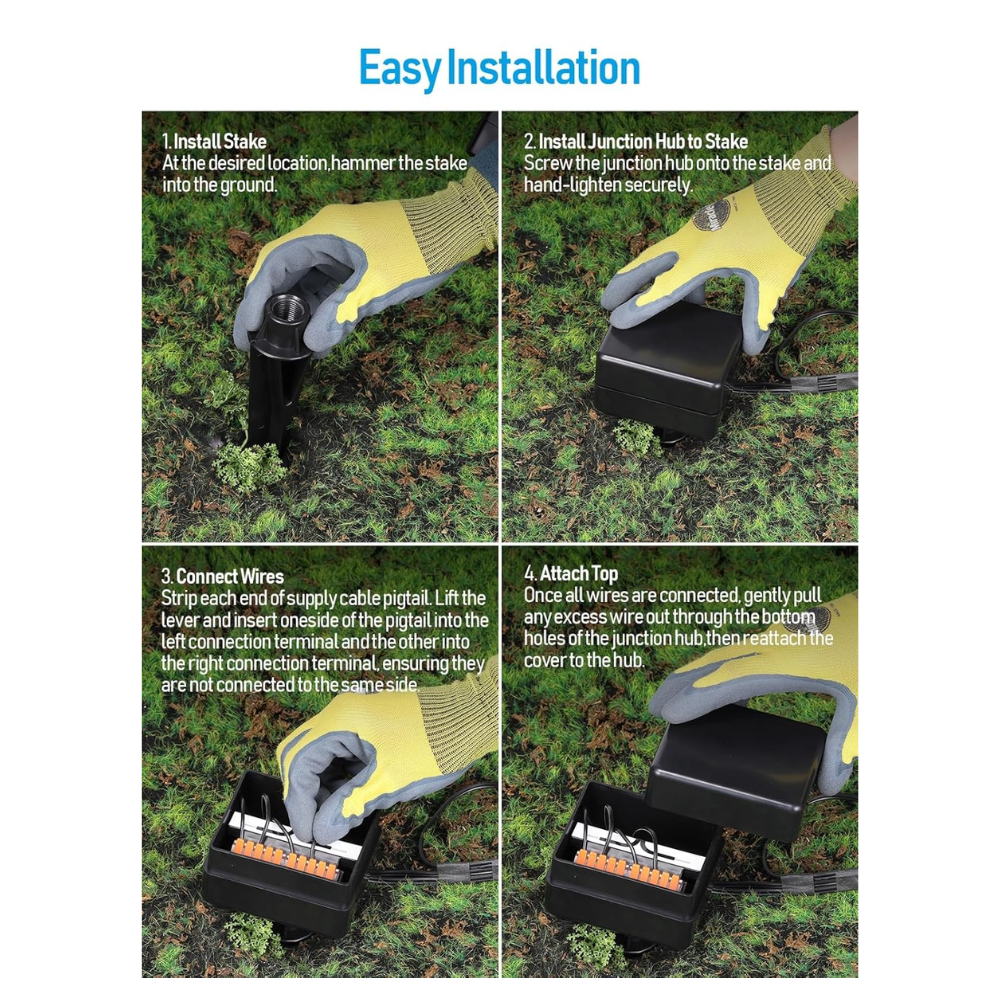 Easy Installation

1. Install Stake
At the desired location,hammer the stake into the ground.

2. Install Junction Hub to Stake
Screw the junction hub onto the stake and hand-lighten securely.

3. Connect Wires
Strip each end of supply cable pigtail. Lift the lever and insert oneside of the pigtail into the left connection terminal and the other into the right connection terminal, ensuring they are not connected to the same side.

4. Attach Top
Once all wires are connected, gently pull any excess wire out through the bottom holes of the junction hub,then reattach the cover to the hub.