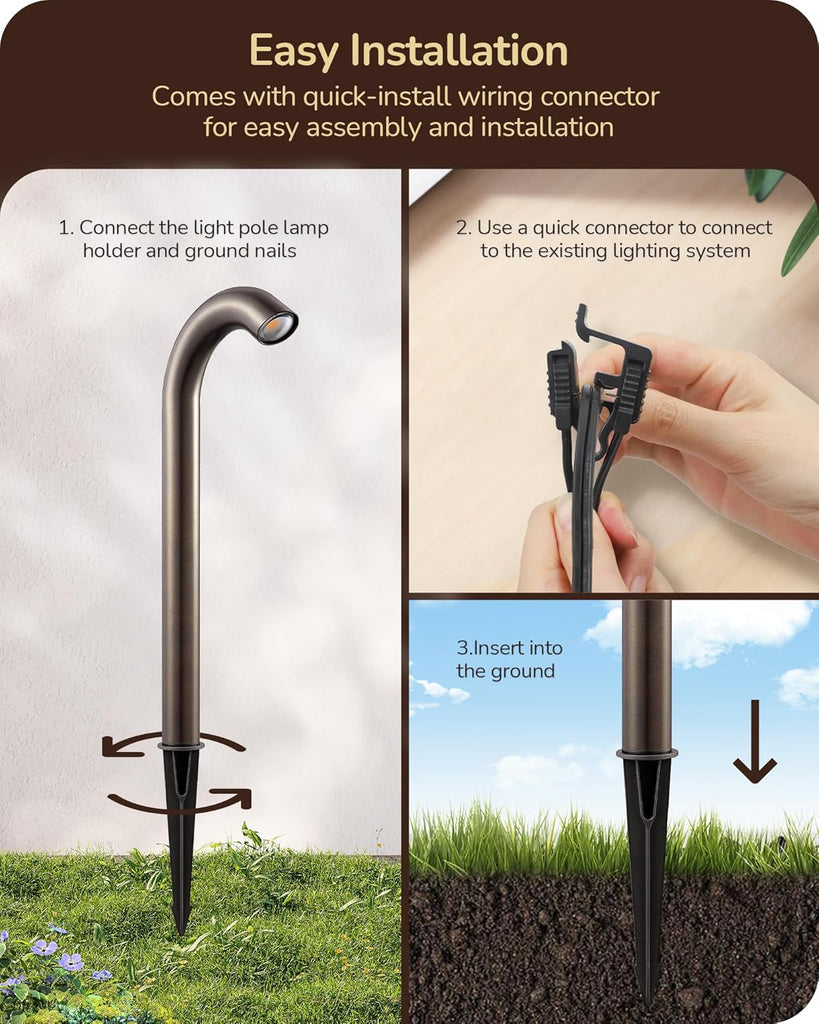 Easy Installation

Comes with quick-install wiring connector for easy assembly and installation

1. Connect the light pole lamp holder and ground nails

2. Use a quick connector to connect to the existing lighting system

3.Insert into the ground