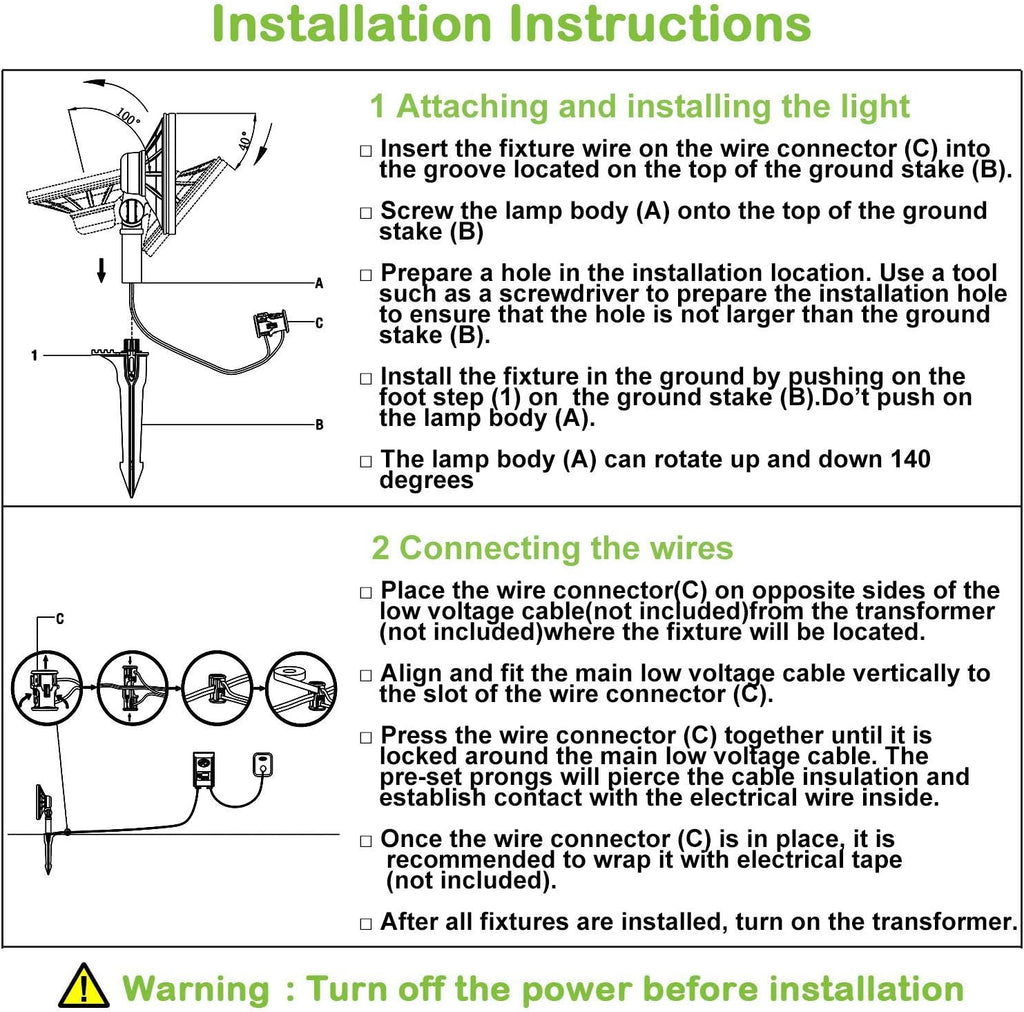 Installation Instructions

100°

40°

A

C

1

B

1 Attaching and installing the light

□ Insert the fixture wire on the wire connector (C) into the groove located on the top of the ground stake (B).

□ Screw the lamp body (A) onto the top of the ground stake (B)

□ Prepare a hole in the installation location. Use a tool such as a screwdriver to prepare the installation hole to ensure that the hole is not larger than the ground stake (B).

□ Install the fixture in the ground by pushing on the foot step (1) on the ground stake (B).Do't push on the lamp body (A).

□ The lamp body (A) can rotate up and down 140 degrees

C

2 Connecting the wires

□ Place the wire connector(C) on opposite sides of the low voltage cable(not included)from the transformer (not included)where the fixture will be located.

□ Align and fit the main low voltage cable vertically to the slot of the wire connector (C).

□ Press the wire connector (C) together until it is locked around the main low voltage cable. The pre-set prongs will pierce the cable insulation and establish contact with the electrical wire inside.

□ Once the wire connector (C) is in place, it is recommended to wrap it with electrical tape (not included).

□ After all fixtures are installed, turn on the transformer.

Warning : Turn off the power before installation