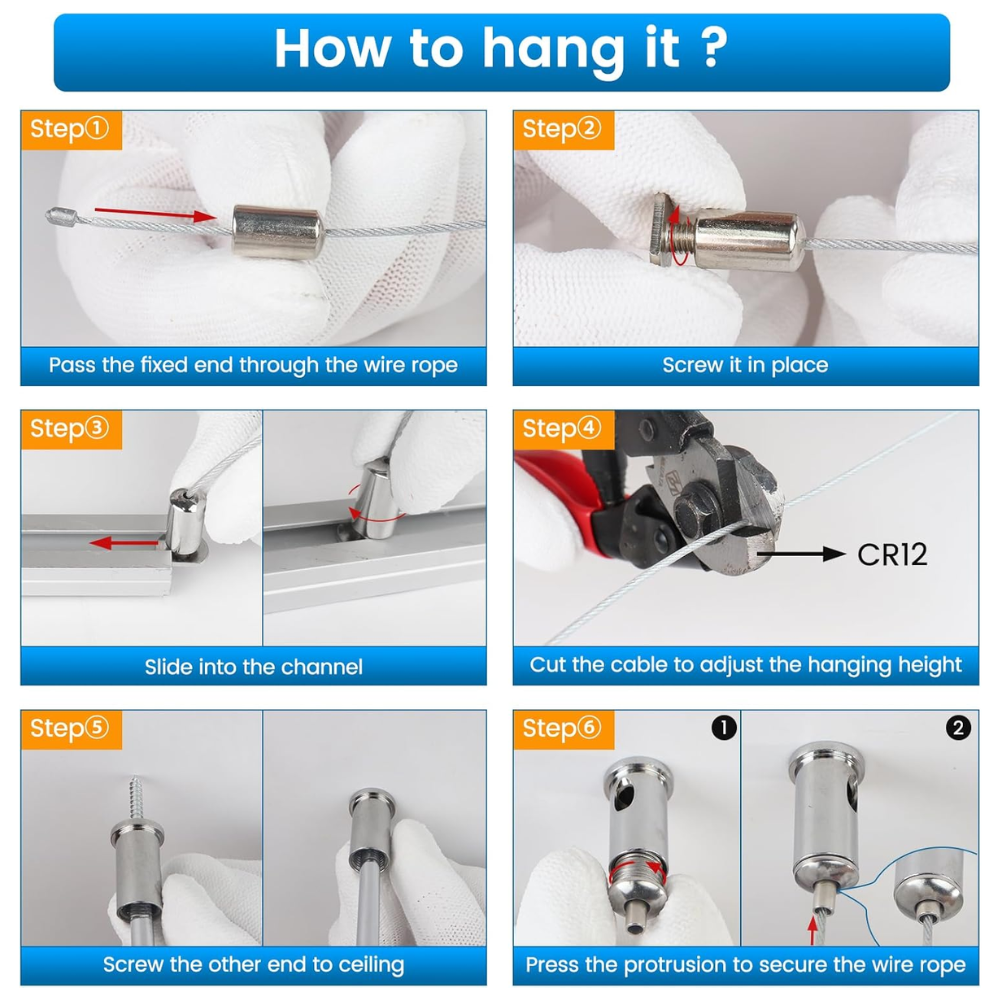 How to hang it ?

Step①

Pass the fixed end through the wire rope

Step②

Screw it in place

Step③

Slide into the channel

Step④

CR12

Cut the cable to adjust the hanging height

Step⑤

Screw the other end to ceiling

Step⑥

❶

❷

Press the protrusion to secure the wire rope