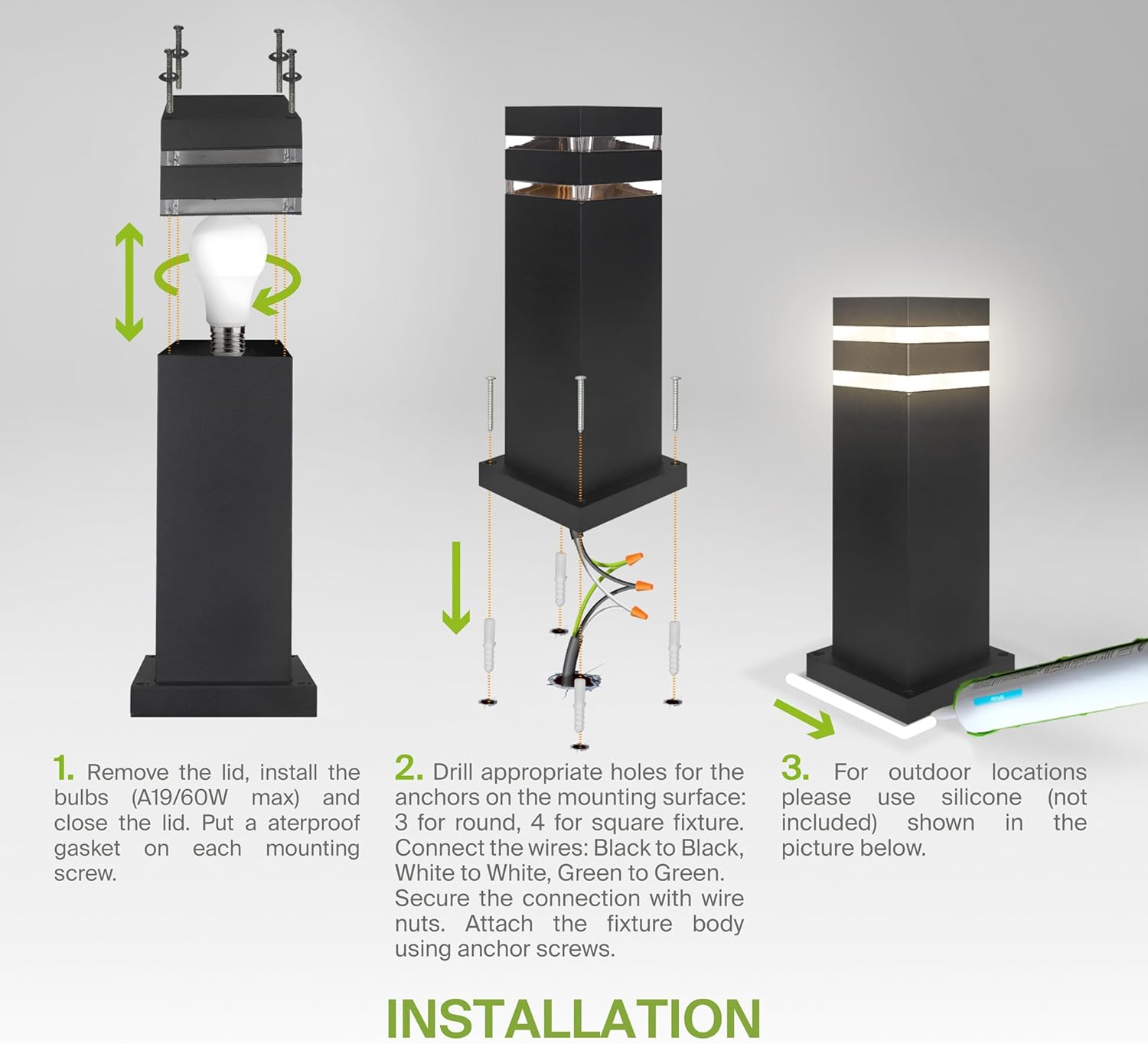 1. Remove the lid, install the bulbs (A19/60W max) and close the lid. Put a aterproof gasket on each mounting screw.

2. Drill appropriate holes for the anchors on the mounting surface: 3 for round, 4 for square fixture. Connect the wires: Black to Black, White to White, Green to Green. Secure the connection with wire nuts. Attach the fixture body using anchor screws.

3. For outdoor locations please use silicone (not included) shown in the picture below.

INSTALLATION