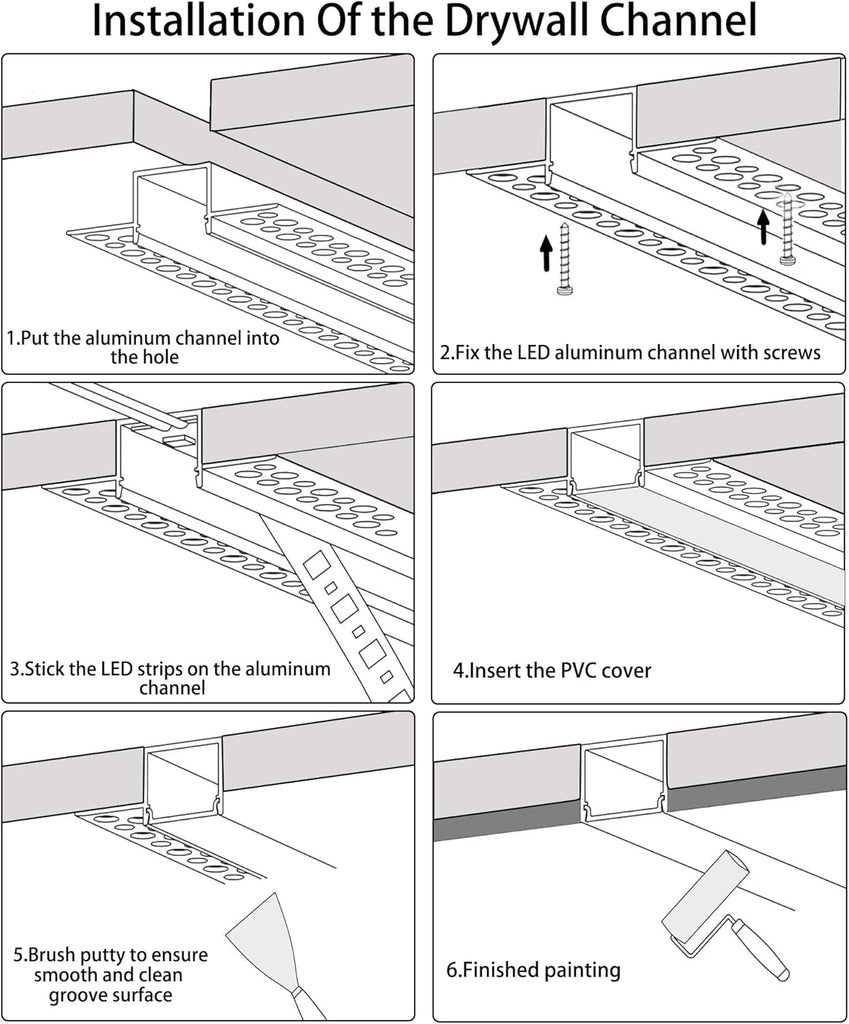 Installation Of the Drywall Channel

1.Put the aluminum channel into the hole

2.Fix the LED aluminum channel with screws

3.Stick the LED strips on the aluminum channel

4.Insert the PVC cover

5.Brush putty to ensure smooth and clean groove surface

6.Finished painting