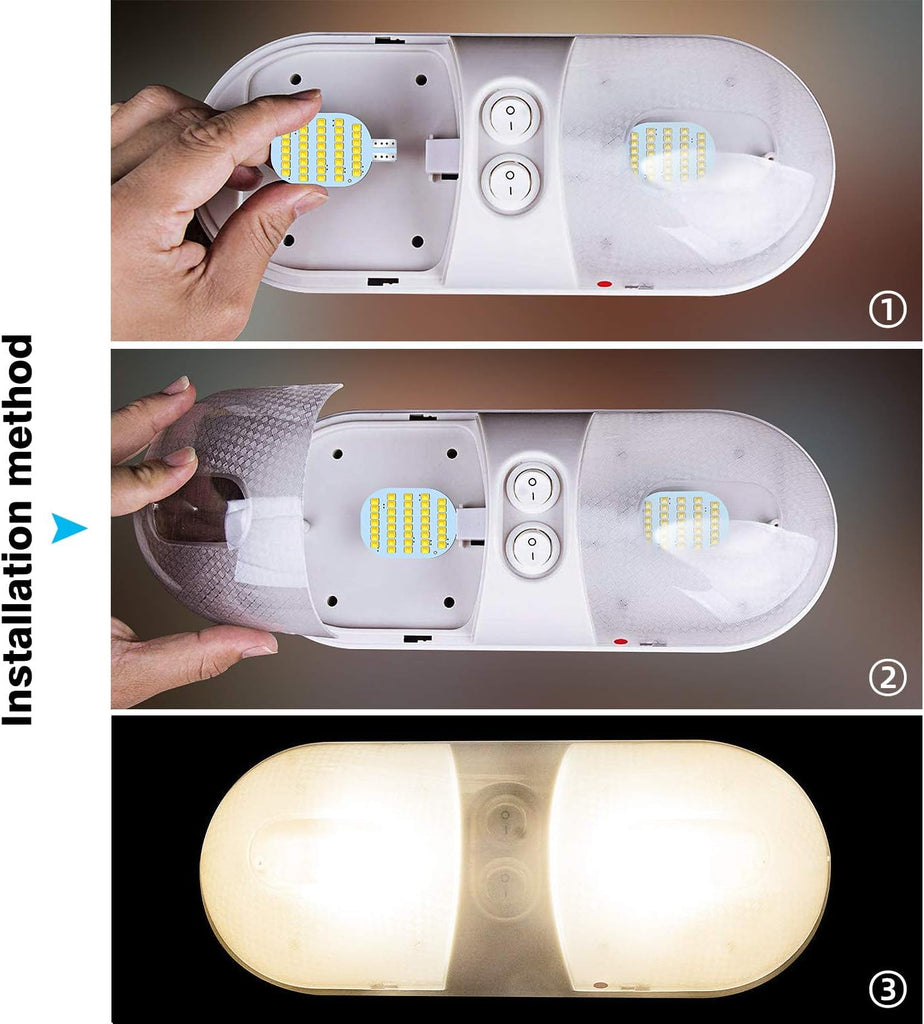 Installation method

①

②

③