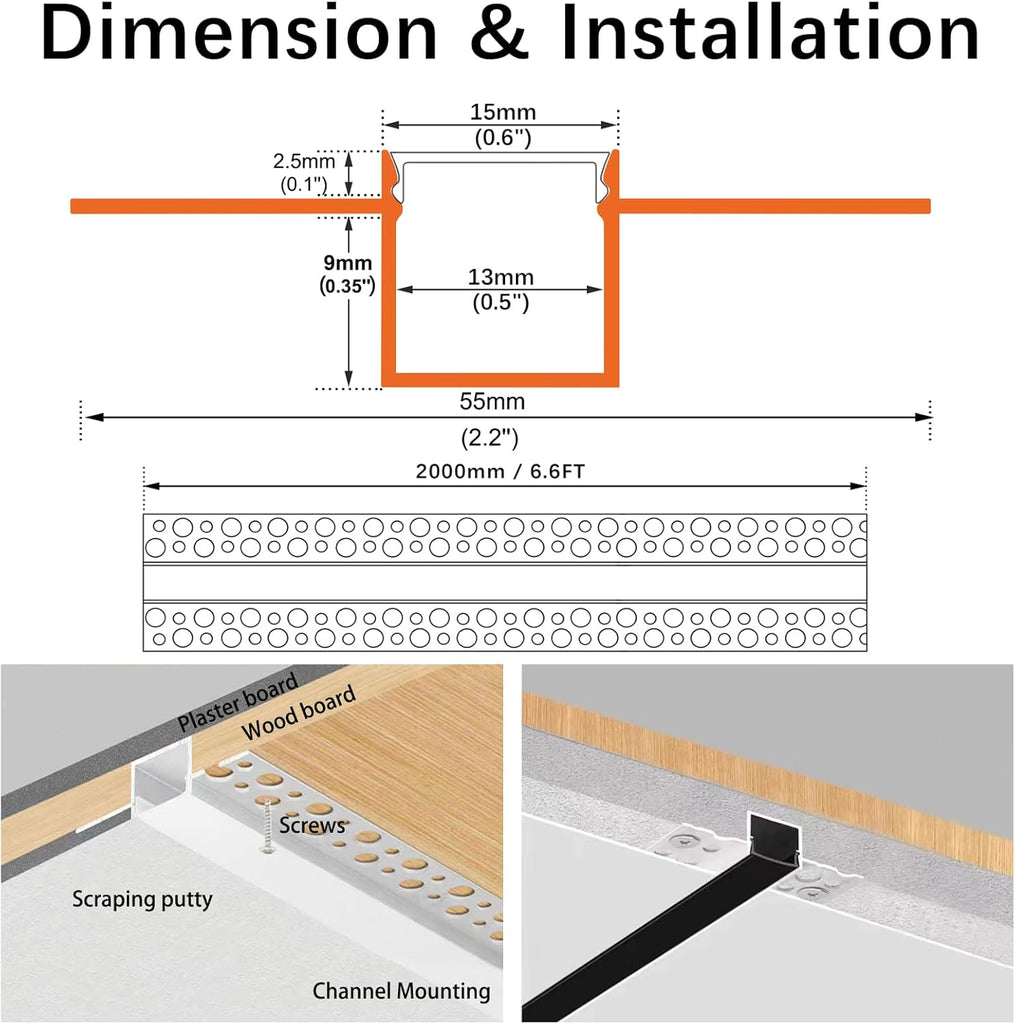 Dimension & Installation

15mm
(0.6'')

2.5mm
(0.1'')

9mm
(0.35'')

13mm
(0.5'')

55mm
(2.2'')

2000mm / 6.6FT

Plaster board
Wood board
Screws
Scraping putty
Channel Mounting