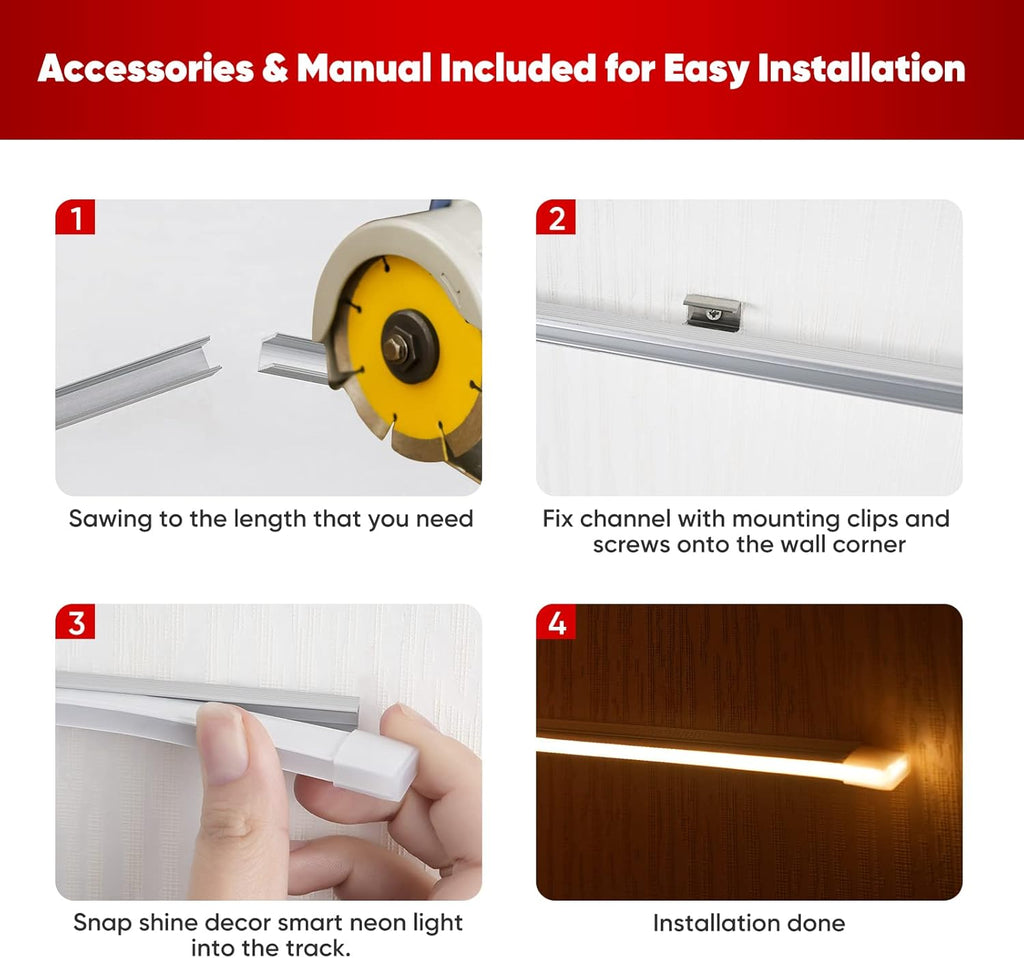 Accessories & Manual Included for Easy Installation

1

Sawing to the length that you need

2

Fix channel with mounting clips and screws onto the wall corner

3

Snap shine decor smart neon light into the track.

4

Installation done