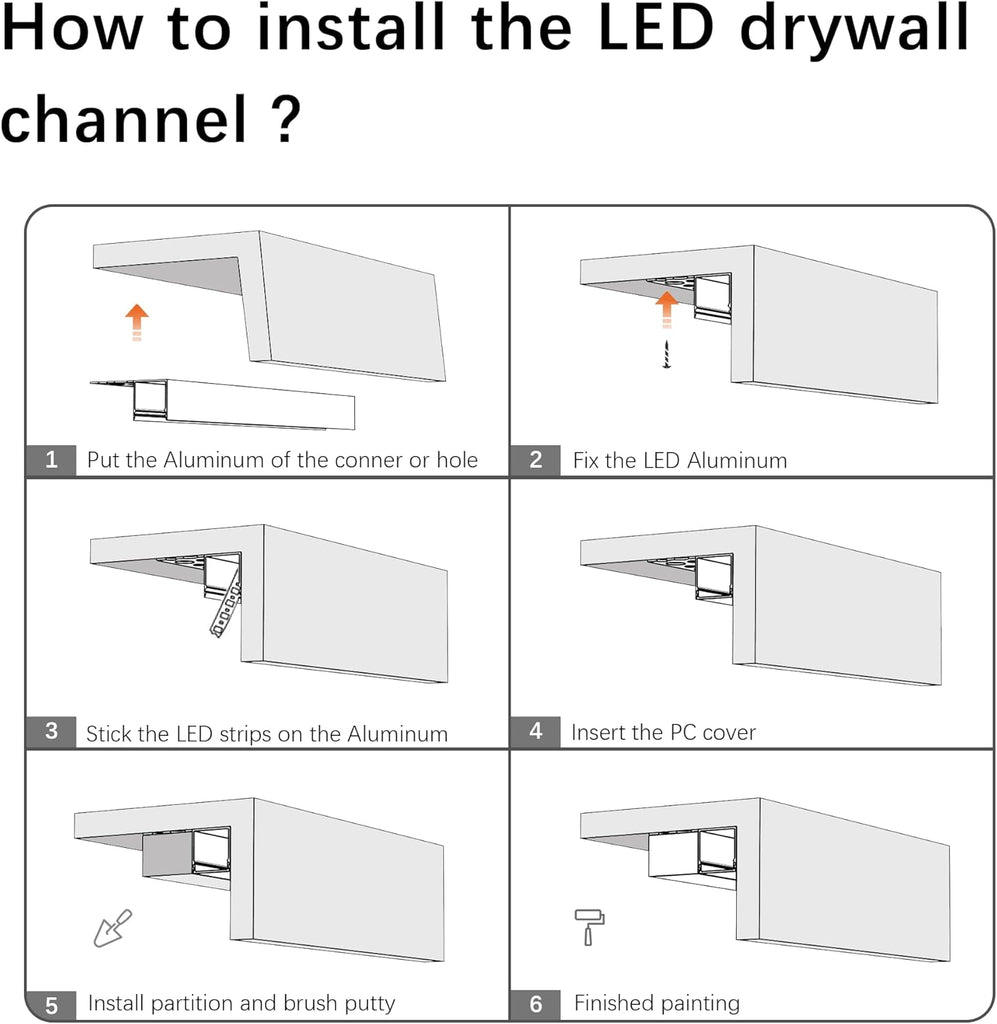 How to install the LED drywall channel ?

1 Put the Aluminum of the conner or hole

2 Fix the LED Aluminum

3 Stick the LED strips on the Aluminum

4 Insert the PC cover

5 Install partition and brush putty

6 Finished painting