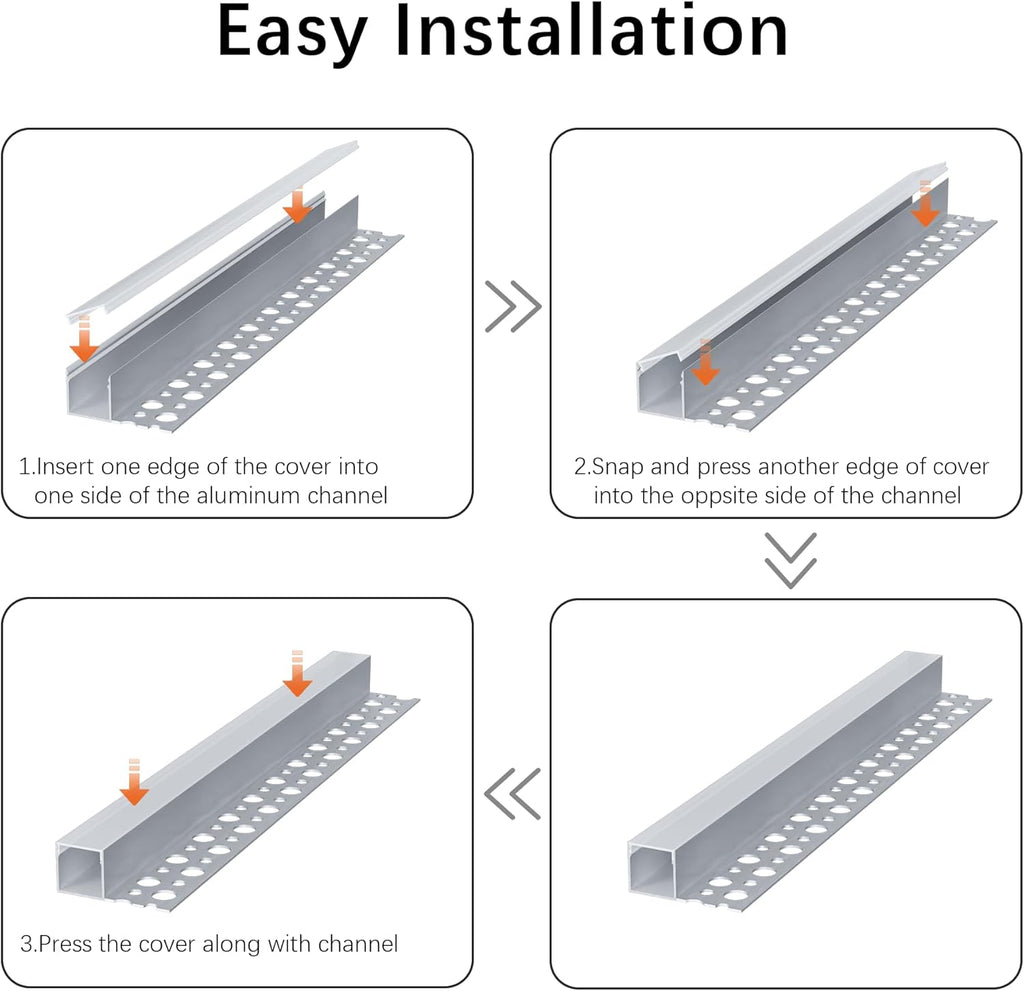 Easy Installation

1.Insert one edge of the cover into one side of the aluminum channel

2.Snap and press another edge of cover into the oppsite side of the channel

3.Press the cover along with channel