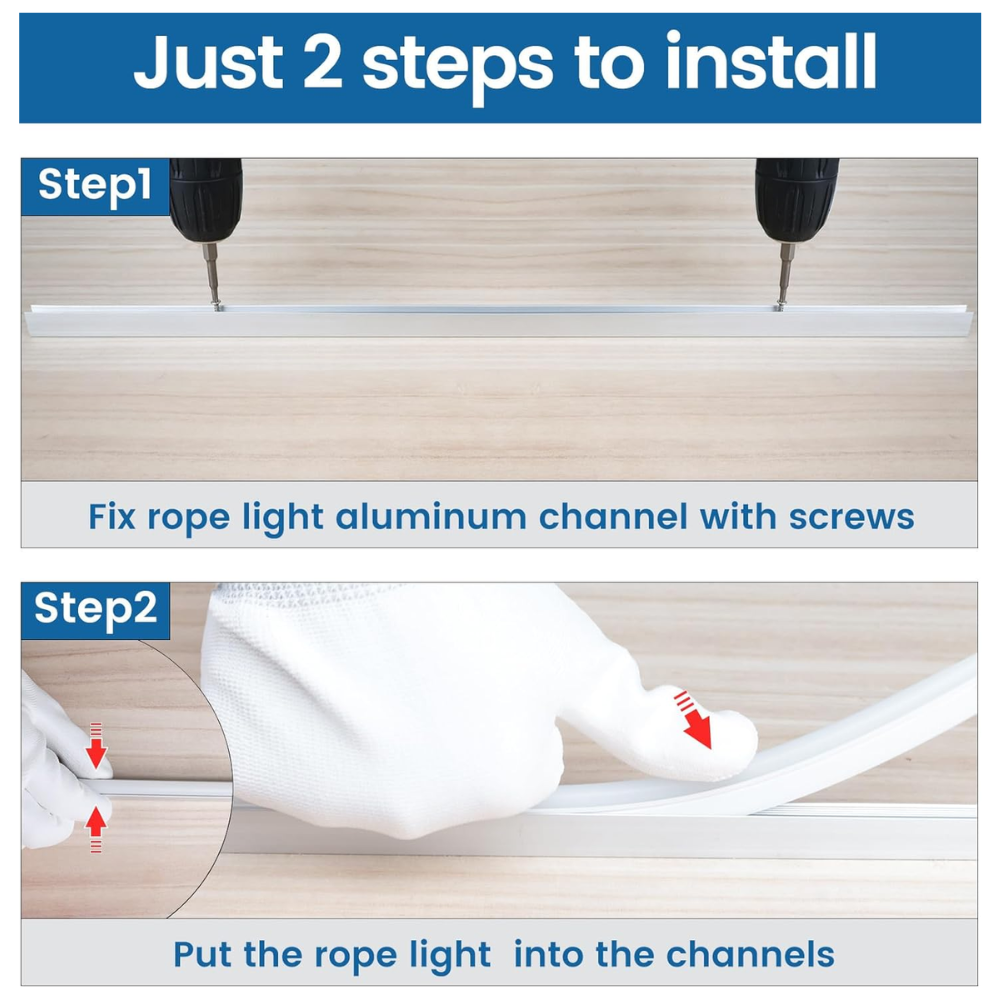 Just 2 steps to install

Step1

Fix rope light aluminum channel with screws

Step2

Put the rope light into the channels