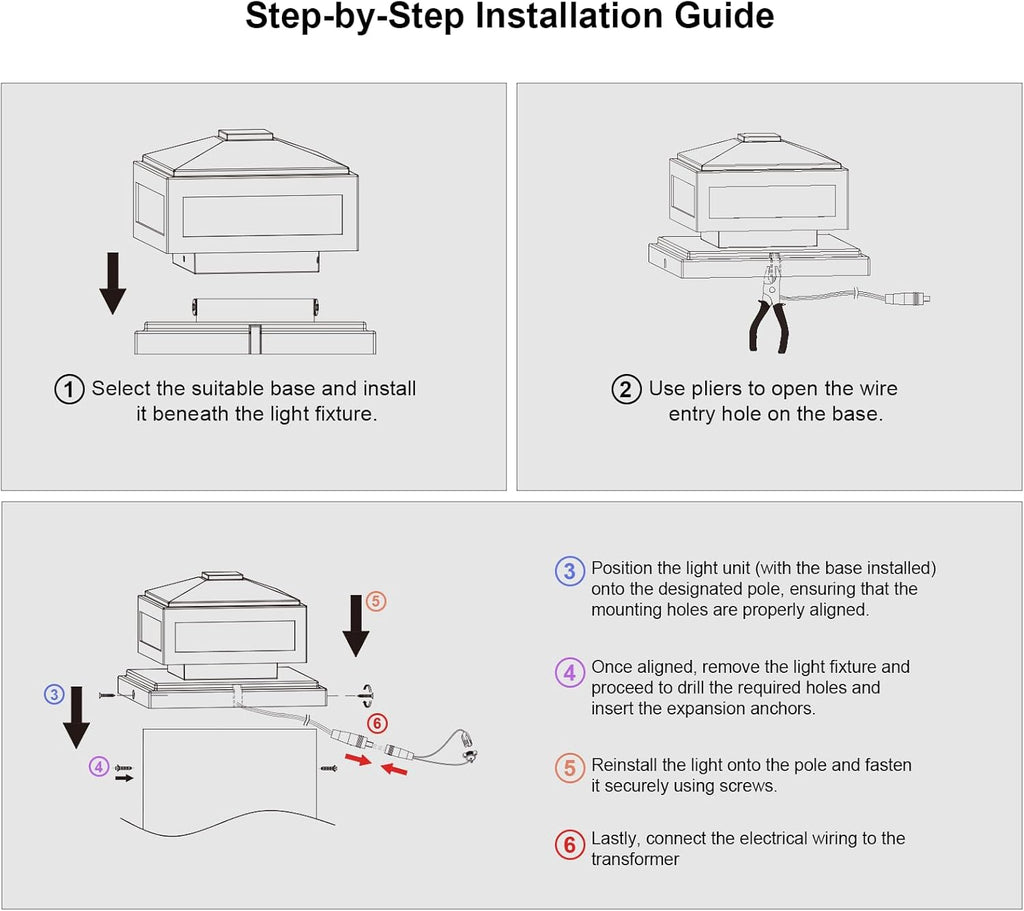 Step-by-Step Installation Guide

1 Select the suitable base and install it beneath the light fixture.

2 Use pliers to open the wire entry hole on the base.

5

3

6

4

3 Position the light unit (with the base installed) onto the designated pole, ensuring that the mounting holes are properly aligned.

4 Once aligned, remove the light fixture and proceed to drill the required holes and insert the expansion anchors.

5 Reinstall the light onto the pole and fasten it securely using screws.

6 Lastly, connect the electrical wiring to the transformer