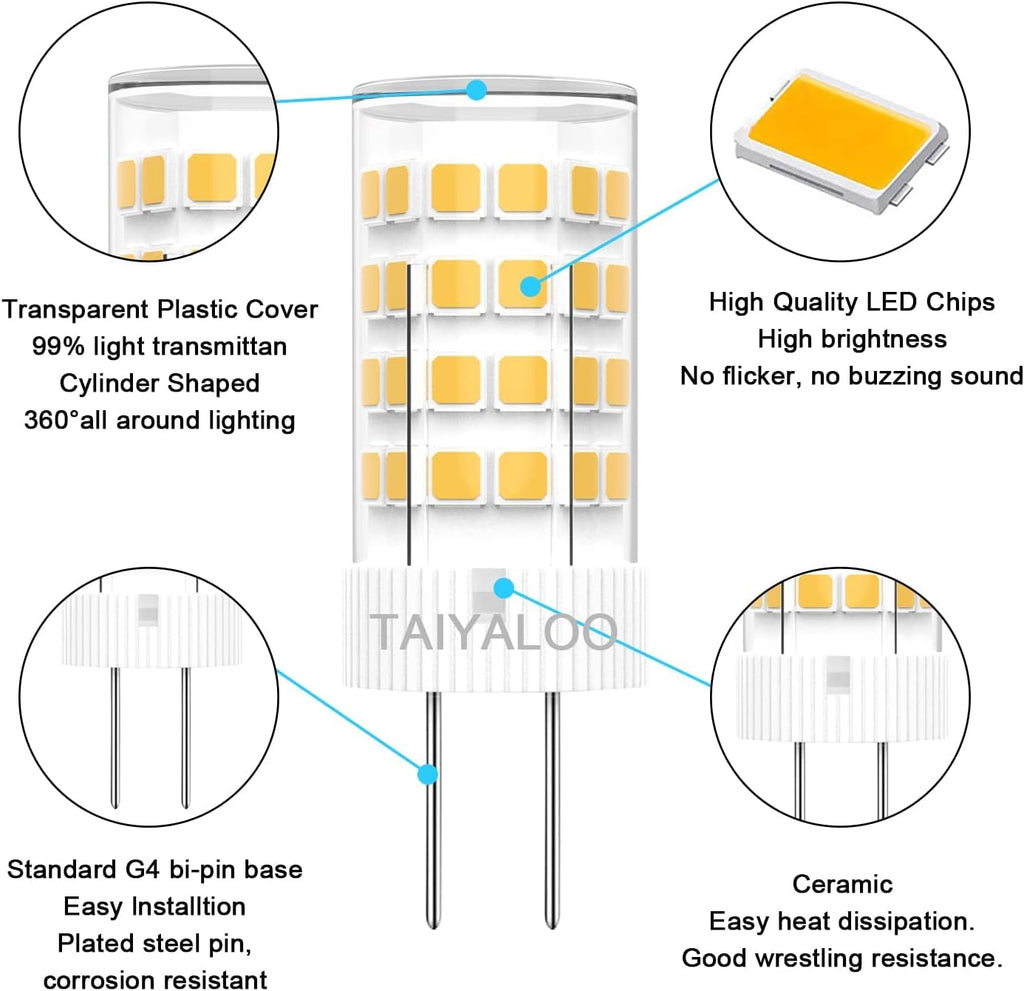 Transparent Plastic Cover
99% light transmittan
Cylinder Shaped
360°all around lighting

High Quality LED Chips
High brightness
No flicker, no buzzing sound

TAIYALOO

Standard G4 bi-pin base
Easy Installtion
Plated steel pin,
corrosion resistant

Ceramic
Easy heat dissipation.
Good wrestling resistance.