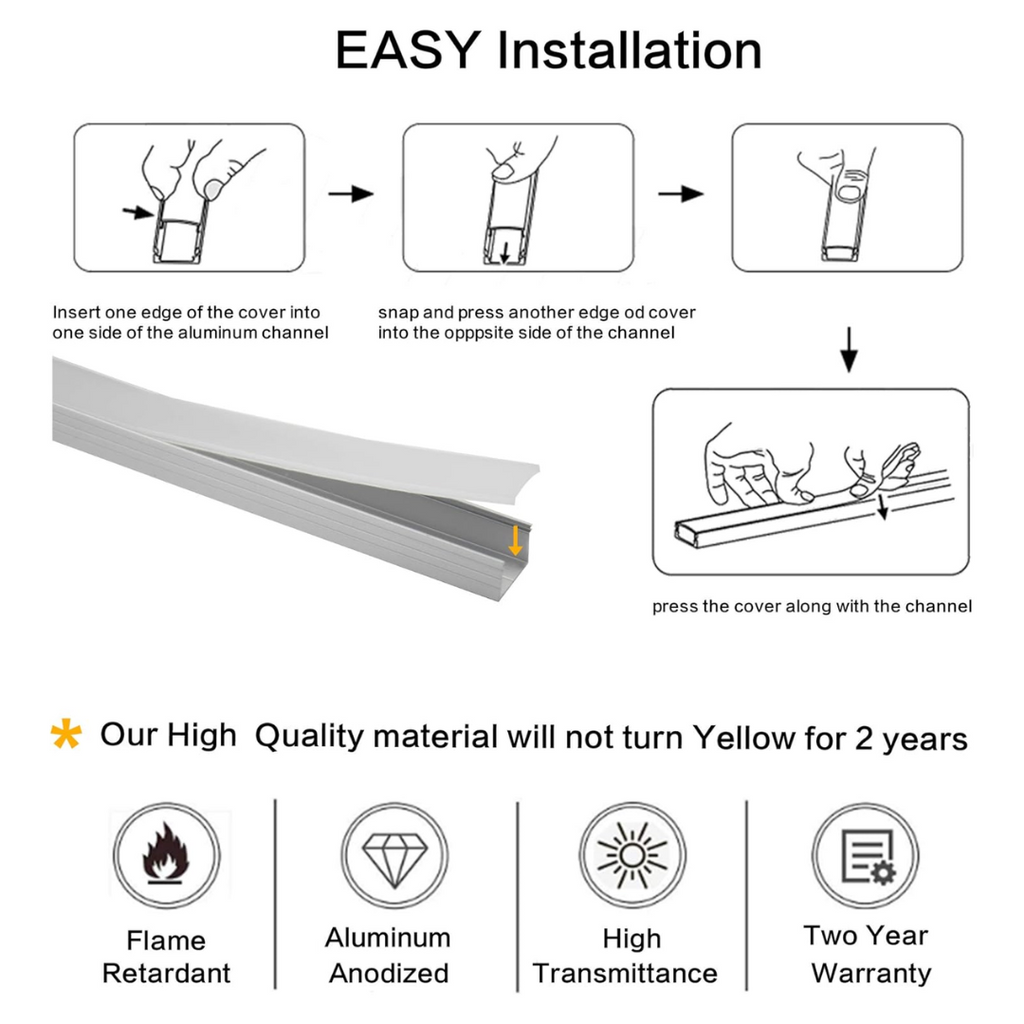 EASY Installation

Insert one edge of the cover into one side of the aluminum channel

snap and press another edge od cover into the opppsite side of the channel

press the cover along with the channel

* Our High Quality material will not turn Yellow for 2 years

Flame Retardant

Aluminum Anodized

High Transmittance

Two Year Warranty