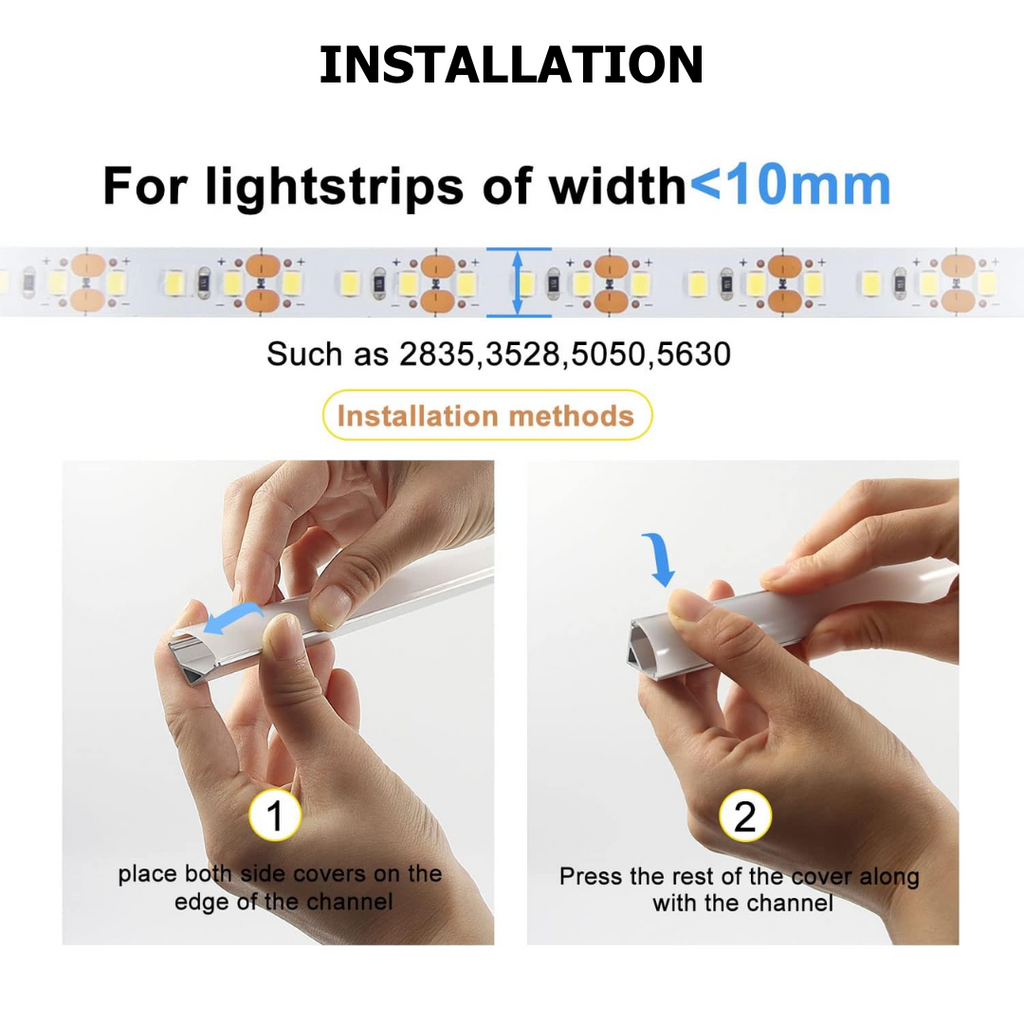 INSTALLATION

For lightstrips of width<10mm

Such as 2835,3528,5050,5630

Installation methods

1

place both side covers on the edge of the channel

2

Press the rest of the cover along with the channel