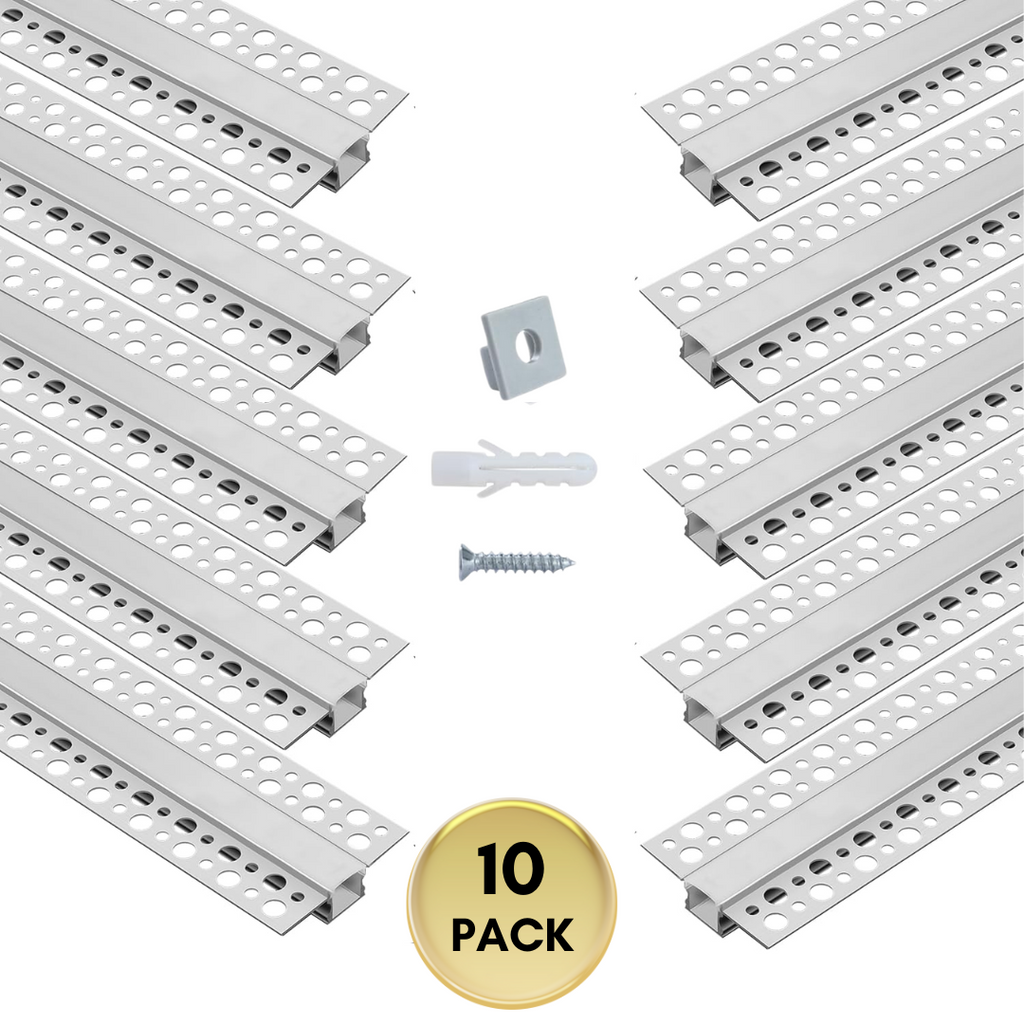 10
PACK